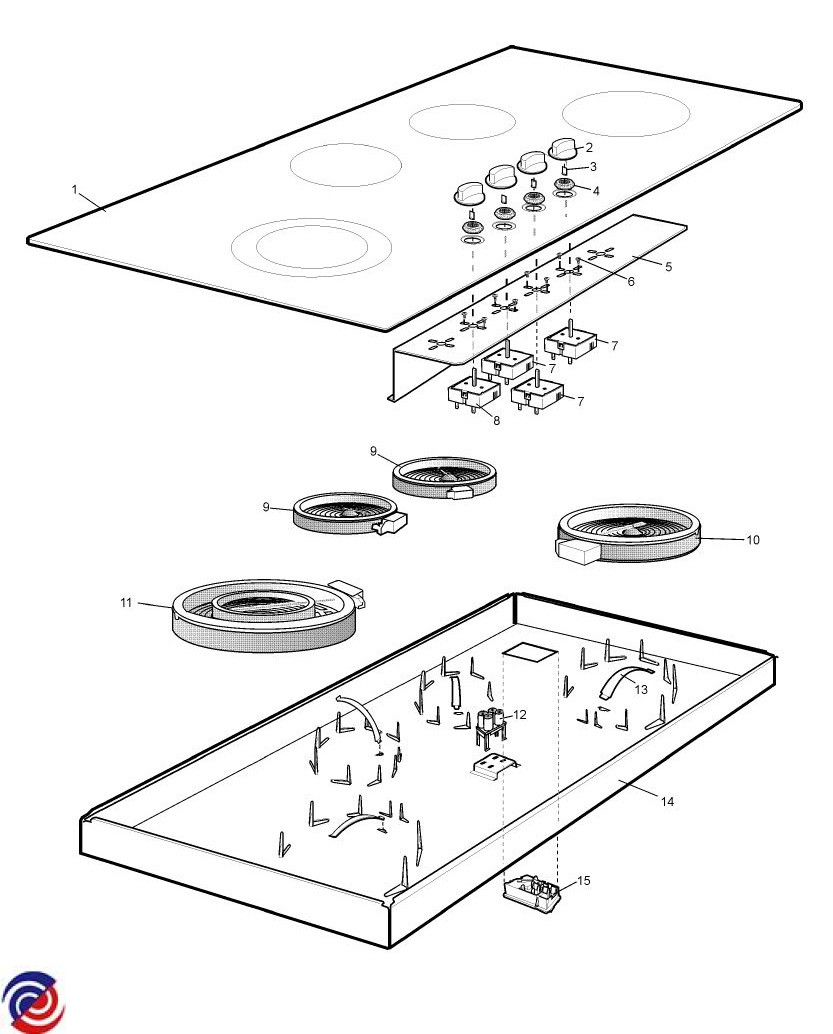 1
2
3
4
5
6
7
7
7
8
9
9
10
11
12
13
14
15